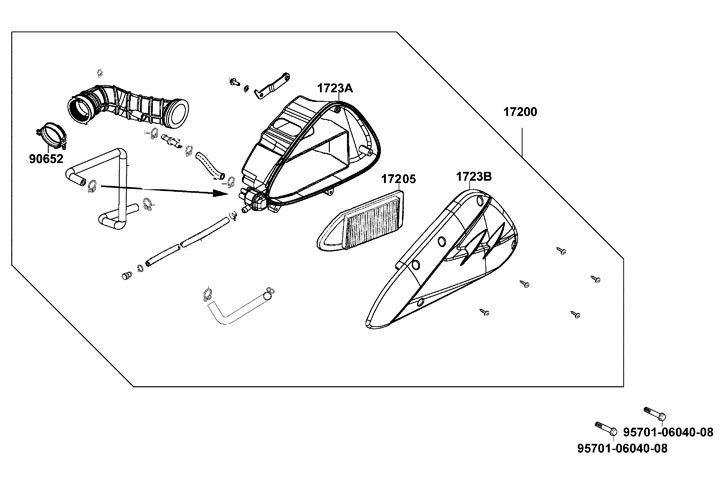 1723A
17200
90652
17205
1723B
95701-06040-08
95701-06040-08